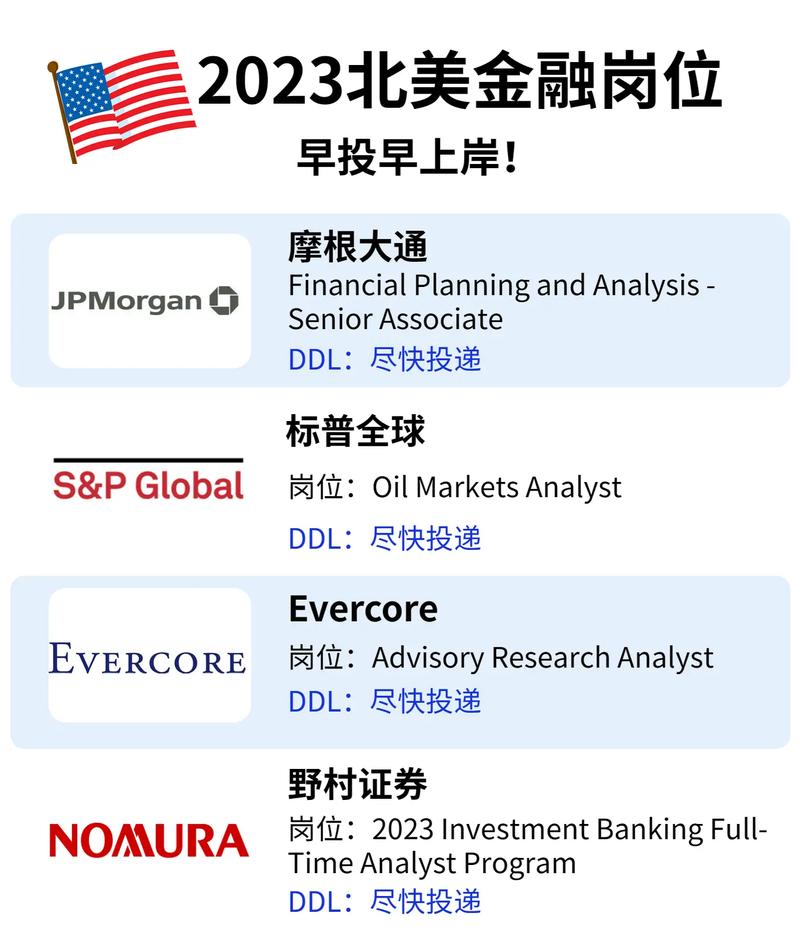 2023北美金融岗位

早投早上岸!

JPMorgan

摩根大通

Financial Planning and Analysis - Senior Associate

DDL:尽快投递

S&P Global

标普全球

岗位:Oil Markets Analyst

DDL:尽快投递

EVERCORE

Evercore

岗位:Advisory Research Analyst

DDL:尽快投递

NOMURA

野村证券

岗位:2023 Investment Banking Full-Time Analyst Program

DDL:尽快投递